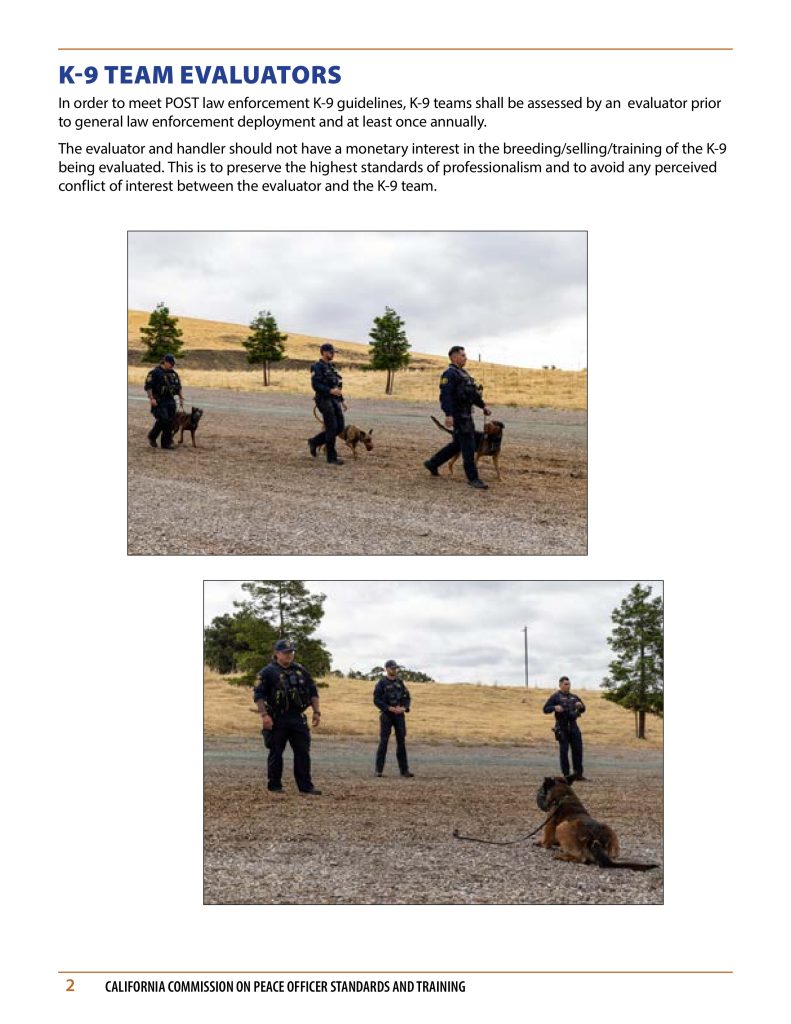 K-9 TEAM EVALUATORS

In order to meet POST law enforcement K-9 guidelines, K-9 teams shall be assessed by an evaluator prior to general law enforcement deployment and at least once annually.

The evaluator and handler should not have a monetary interest in the breeding/selling/training of the K-9 being evaluated. This is to preserve the highest standards of professionalism and to avoid any perceived conflict of interest between the evaluator and the K-9 team.

2 CALIFORNIA COMMISSION ON PEACE OFFICER STANDARDS AND TRAINING